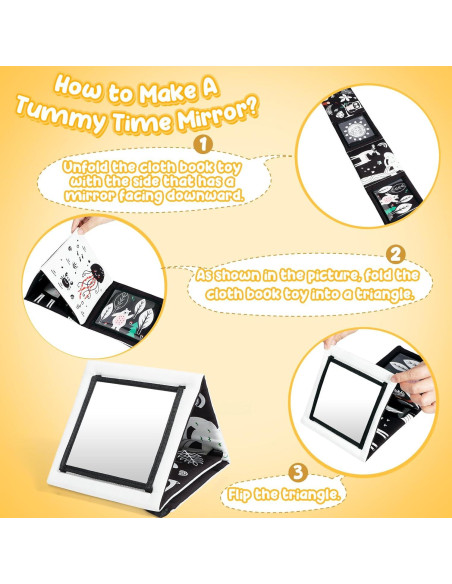 How to Make A Tummy Time Mirror?

1

Unfold the cloth book toy with the side that has a mirror facing downward.

2

As shown in the picture, fold the cloth book toy into a triangle.

3

Flip the triangle.