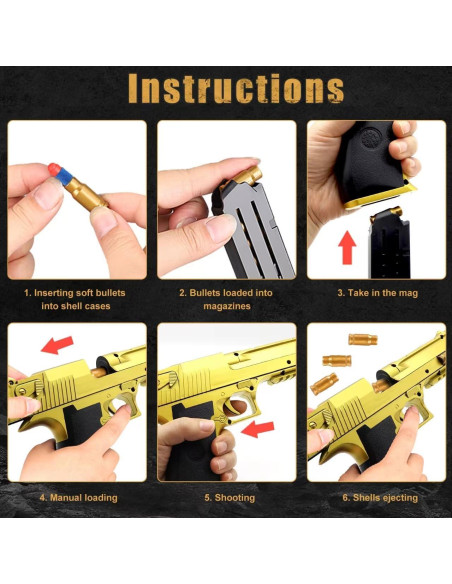 Instructions

1. Inserting soft bullets into shell cases

2. Bullets loaded into magazines

3. Take in the mag

4. Manual loading

5. Shooting

6. Shells ejecting