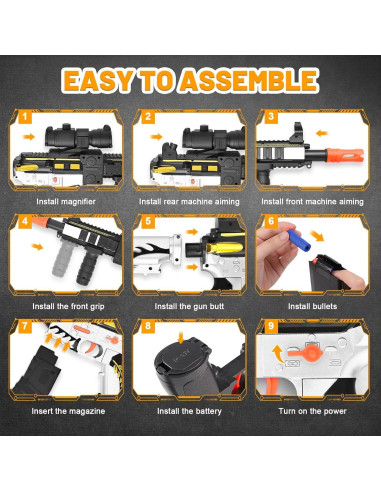 EASY TO ASSEMBLE

1
Install magnifier

2
Install rear machine aiming

3
Install front machine aiming

4
Install the front grip

5
Install the gun butt

6
Install bullets

7
Insert the magazine

8
Install the battery

9
Turn on the power