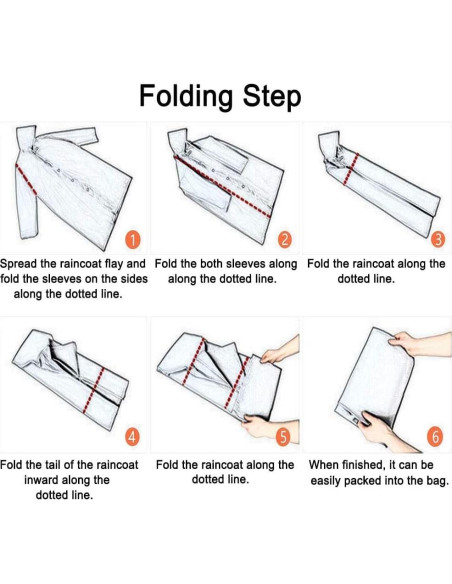 Folding Step

1

Spread the raincoat flay and fold the sleeves on the sides along the dotted line.

2

Fold the both sleeves along along the dotted line.

3

Fold the raincoat along the dotted line.

4

Fold the tail of the raincoat inward along the dotted line.

5

Fold the raincoat along the dotted line.

6

When finished, it can be easily packed into the bag.