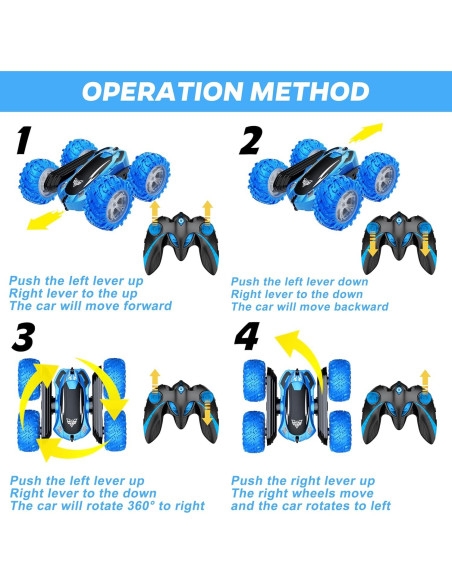 OPERATION METHOD

1

Push the left lever up
Right lever to the up
The car will move forward

2

Push the left lever down
Right lever to the down
The car will move backward

3

Push the left lever up
Right lever to the down
The car will rotate 360° to right

4

Push the right lever up
The right wheels move
and the car rotates to left