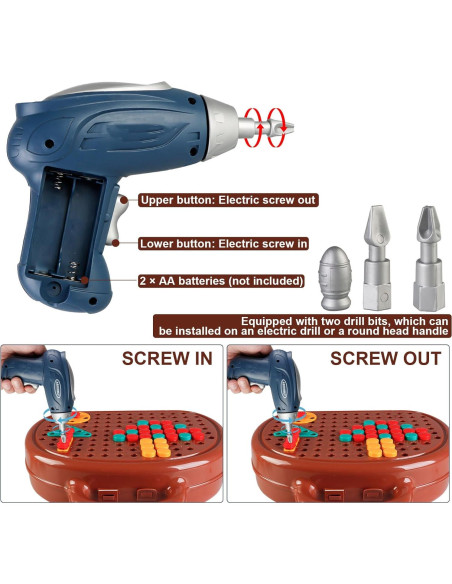 Upper button: Electric screw out

Lower button: Electric screw in

2 × AA batteries (not included)

Equipped with two drill bits, which can be installed on an electric drill or a round head handle

SCREW IN

SCREW OUT