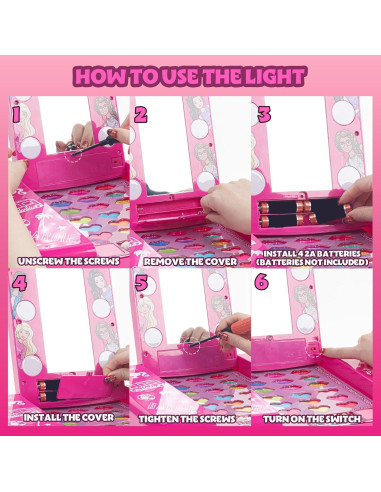 HOW TO USE THE LIGHT

1
UNSCREW THE SCREWS

2
REMOVE THE COVER

3
INSTALL 4 2A BATTERIES (BATTERIES NOT INCLUDED)

4
INSTALL THE COVER

5
TIGHTEN THE SCREWS

6
TURN ON THE SWITCH