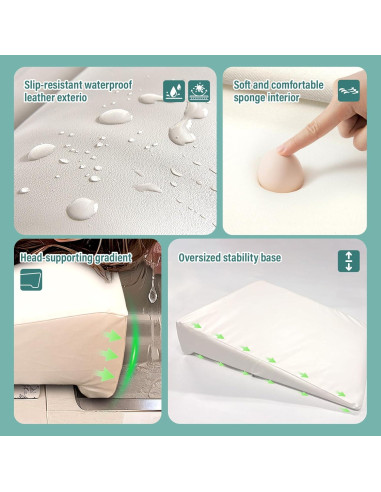 Slip-resistant waterproof leather exterio

Soft and comfortable sponge interior

Head-supporting gradient

Oversized stability base