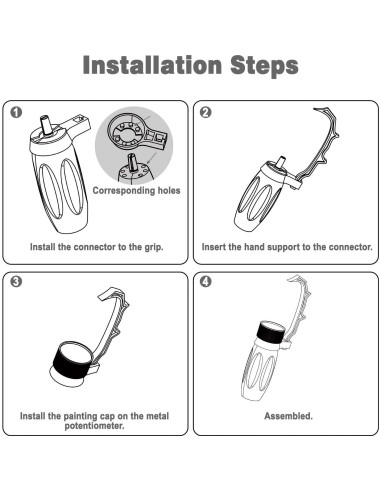 Installation Steps

1

Corresponding holes

Install the connector to the grip.

2

Insert the hand support to the connector.

3

Install the painting cap on the metal potentiometer.

4

Assembled.