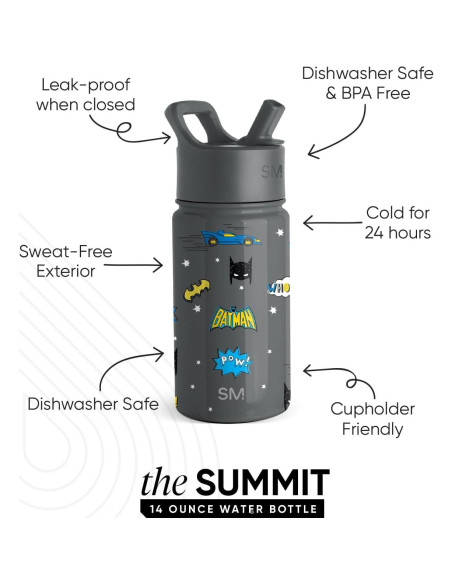 Leak-proof when closed

Dishwasher Safe & BPA Free

SM

Cold for 24 hours

Sweat-Free Exterior

WHO

BATMAN

POW!

SM

Dishwasher Safe

Cupholder Friendly

the SUMMIT

14 OUNCE WATER BOTTLE