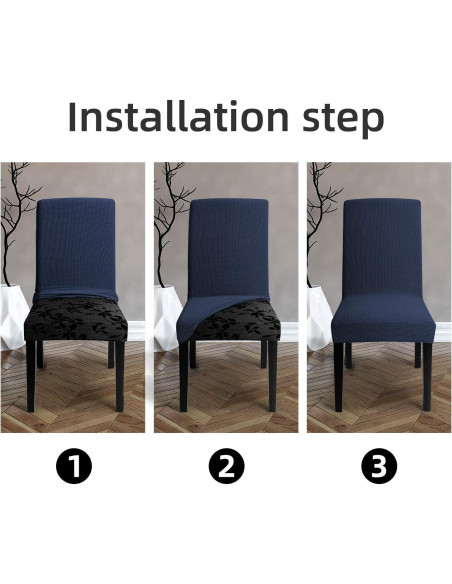 Installation step

1

2

3