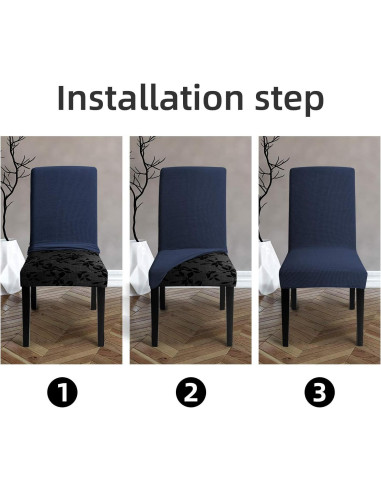 Installation step

1

2

3