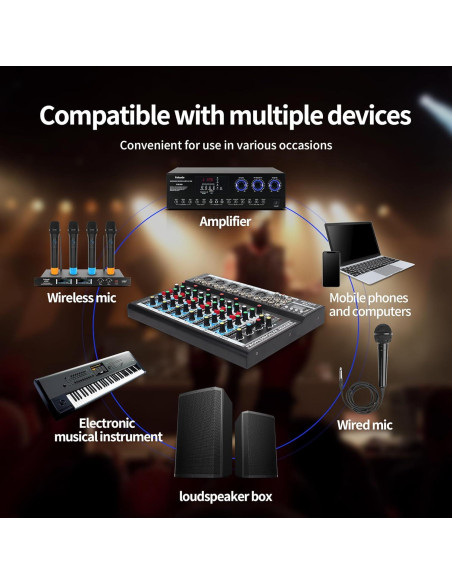 Compatible with multiple devices

Convenient for use in various occasions

Amplifier

Wireless mic

Mobile phones and computers

Electronic musical instrument

Wired mic

loudspeaker box