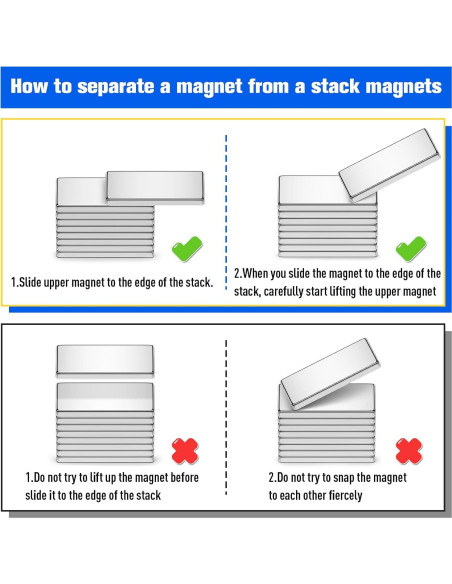 How to separate a magnet from a stack magnets

1.Slide upper magnet to the edge of the stack.

2.When you slide the magnet to the edge of the stack, carefully start lifting the upper magnet

1.Do not try to lift up the magnet before slide it to the edge of the stack

2.Do not try to snap the magnet to each other fiercely