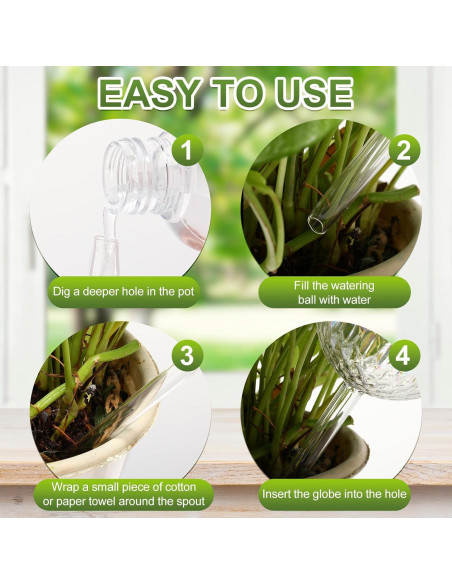 EASY TO USE

1

Dig a deeper hole in the pot

2

Fill the watering ball with water

3

Wrap a small piece of cotton or paper towel around the spout

4

Insert the globe into the hole