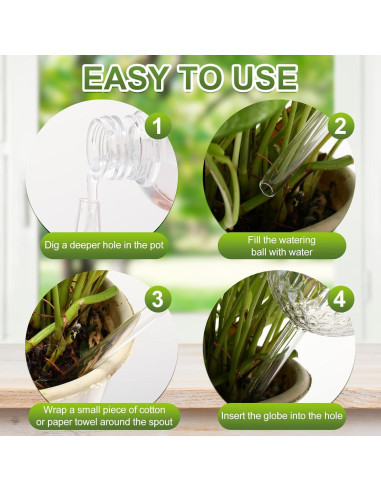 EASY TO USE

1

Dig a deeper hole in the pot

2

Fill the watering ball with water

3

Wrap a small piece of cotton or paper towel around the spout

4

Insert the globe into the hole