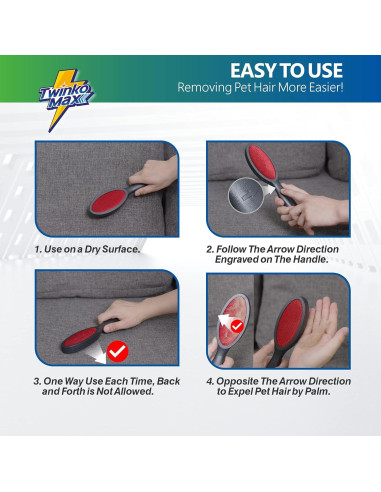 Twinko Max

EASY TO USE
Removing Pet Hair More Easier!

1. Use on a Dry Surface.

2. Follow The Arrow Direction Engraved on The Handle.

3. One Way Use Each Time, Back and Forth is Not Allowed.

4. Opposite The Arrow Direction to Expel Pet Hair by Palm.