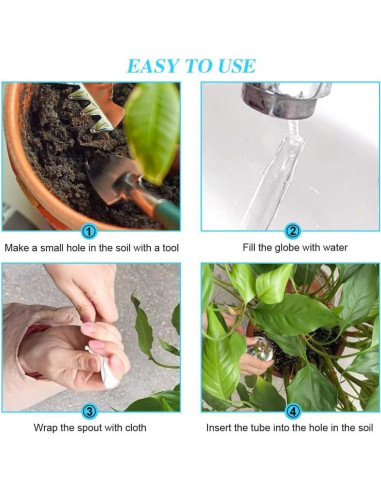 EASY TO USE

1
Make a small hole in the soil with a tool

2
Fill the globe with water

3
Wrap the spout with cloth

4
Insert the tube into the hole in the soil