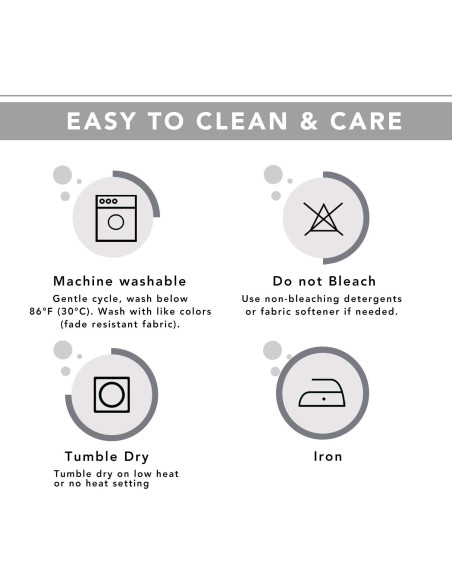 EASY TO CLEAN & CARE

Machine washable
Gentle cycle, wash below 86°F (30°C). Wash with like colors (fade resistant fabric).

Do not Bleach
Use non-bleaching detergents or fabric softener if needed.

Tumble Dry
Tumble dry on low heat or no heat setting

Iron