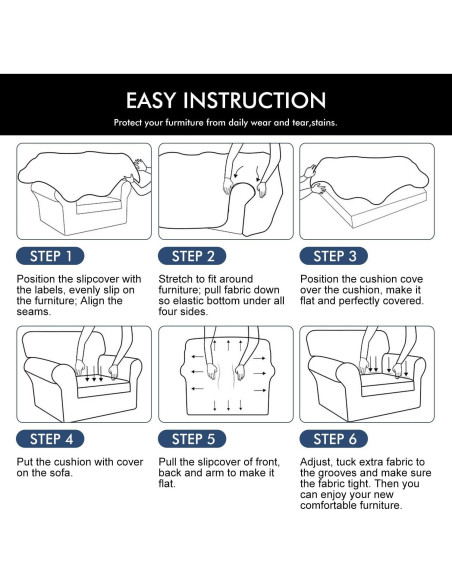 EASY INSTRUCTION

Protect your furmiture from daily wear and tear,stains.

STEP 1

Position the slipcover with the labels, evenly slip on the furniture; Align the seams.

STEP 2

Stretch to fit around furniture; pull fabric down so elastic bottom under all four sides.

STEP 3

Position the cushion cove over the cushion, make it flat and perfectly covered.

STEP 4

Put the cushion with cover on the sofa.

STEP 5

Pull the slipcover of front, back and arm to make it flat.

STEP 6

Adjust, tuck extra fabric to the grooves and make sure the fabric tight. Then you can enjoy your new comfortable furniture.