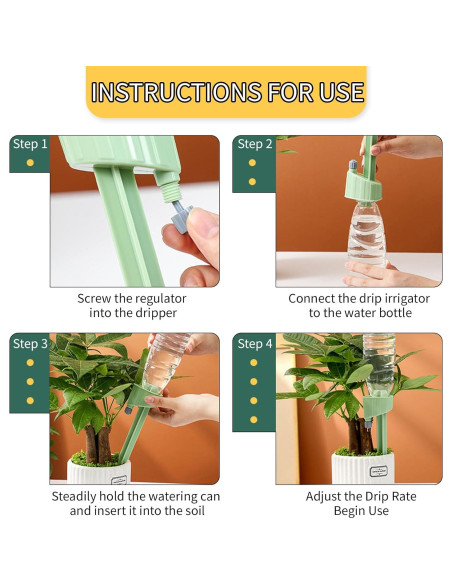 INSTRUCTIONS FOR USE

Step 1

Screw the regulator into the dripper

Step 2

Connect the drip irrigator to the water bottle

Step 3

Steadily hold the watering can and insert it into the soil

Step 4

Adjust the Drip Rate
Begin Use