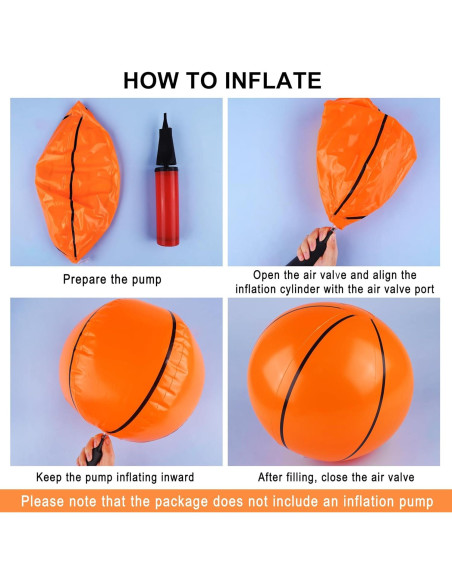 HOW TO INFLATE

Prepare the pump

Open the air valve and align the inflation cylinder with the air valve port

Keep the pump inflating inward

After filling, close the air valve

Please note that the package does not include an inflation pump