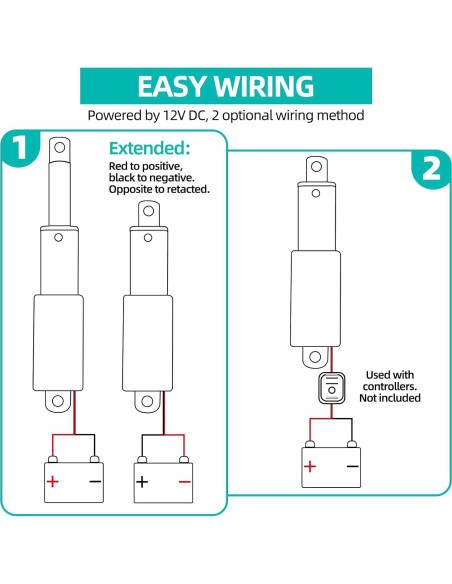 EASY WIRING

Powered by 12V DC, 2 optional wiring method

1

Extended:

Red to positive, black to negative. Opposite to retacted.

+ −

+ −

2

Used with controllers. Not included

+ −