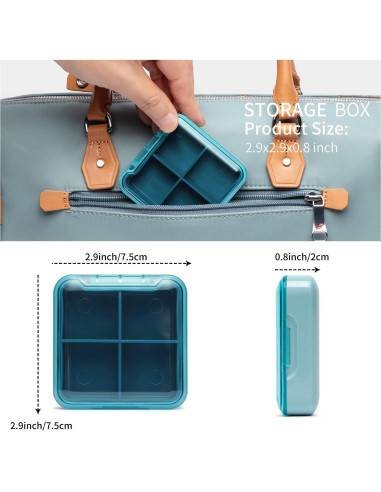 STORAGE BOX
Product Size:
2.9x2.9x0.8 inch

2.9inch/7.5cm

0.8inch/2cm

2.9inch/7.5cm