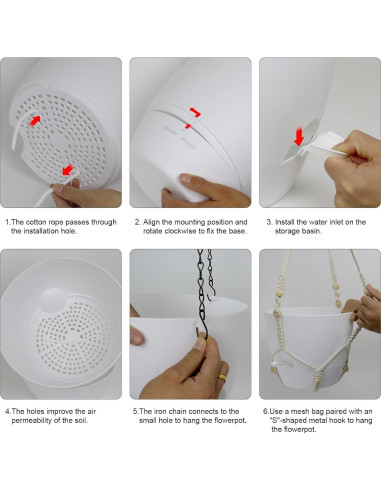 1.The cotton rope passes through the installation hole.

2. Align the mounting position and rotate clockwise to fix the base.

3. Install the water inlet on the storage basin.

4.The holes improve the air permeability of the soil.

5.The iron chain connects to the small hole to hang the flowerpot.

6.Use a mesh bag paired with an "S"-shaped metal hook to hang the flowerpot.