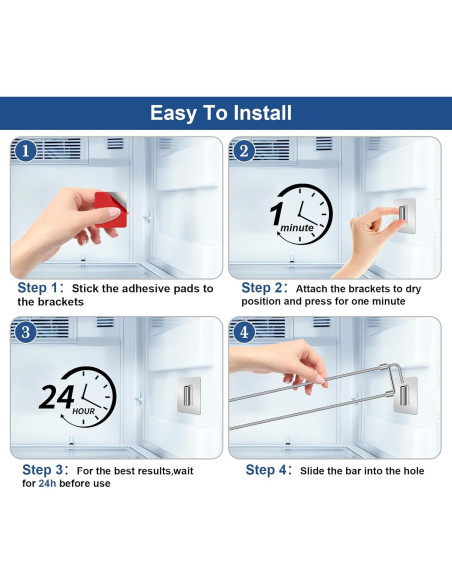 Easy To Install

1

Step 1: Stick the adhesive pads to the brackets

2

1 minute

Step 2: Attach the brackets to dry position and press for one minute

3

24 HOUR

Step 3: For the best results,wait for 24h before use

4

Step 4: Slide the bar into the hole