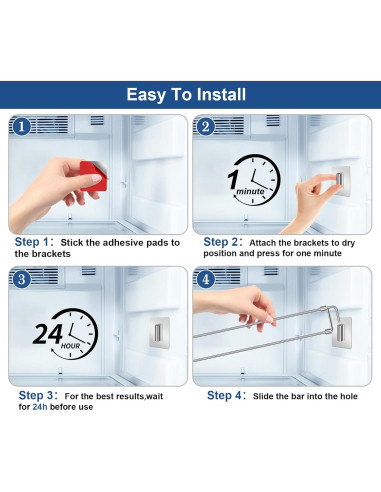 Easy To Install

1

Step 1: Stick the adhesive pads to the brackets

2

1 minute

Step 2: Attach the brackets to dry position and press for one minute

3

24 HOUR

Step 3: For the best results,wait for 24h before use

4

Step 4: Slide the bar into the hole