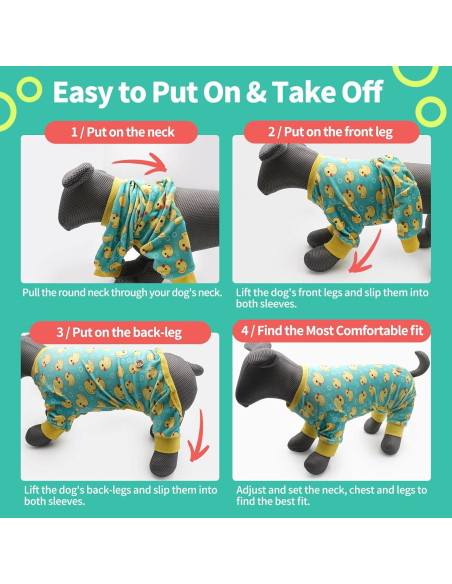 Easy to Put On & Take Off

1 / Put on the neck

Pull the round neck through your dog's neck.

2 / Put on the front leg

Lift the dog's front legs and slip them into both sleeves.

3 / Put on the back-leg

Lift the dog's back-legs and slip them into both sleeves.

4 / Find the Most Comfortable fit

Adjust and set the neck, chest and legs to find the best fit.