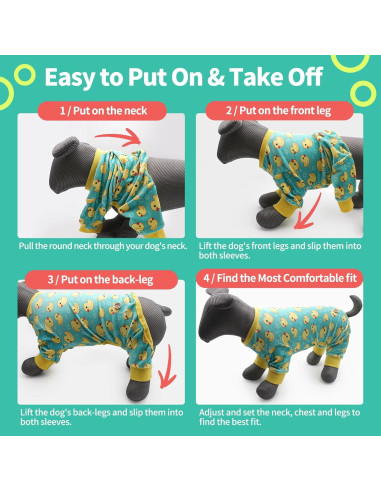 Easy to Put On & Take Off

1 / Put on the neck

Pull the round neck through your dog's neck.

2 / Put on the front leg

Lift the dog's front legs and slip them into both sleeves.

3 / Put on the back-leg

Lift the dog's back-legs and slip them into both sleeves.

4 / Find the Most Comfortable fit

Adjust and set the neck, chest and legs to find the best fit.