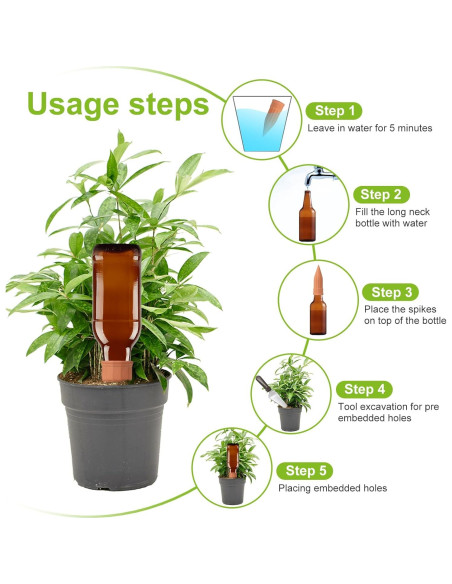 Usage steps

Step 1
Leave in water for 5 minutes

Step 2
Fill the long neck bottle with water

Step 3
Place the spikes on top of the bottle

Step 4
Tool excavation for pre embedded holes

Step 5
Placing embedded holes