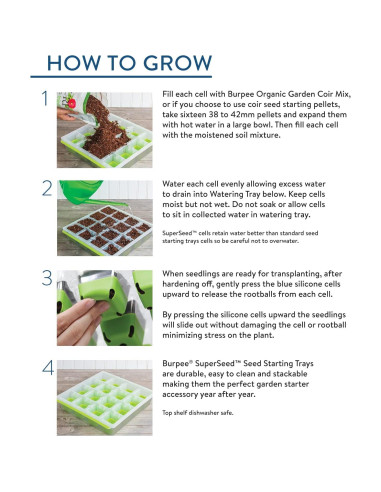 HOW TO GROW

1

Fill each cell with Burpee Organic Garden Coir Mix, or if you choose to use coir seed starting pellets, take sixteen 38 to 42mm pellets and expand them with hot water in a large bowl. Then fill each cell with the moistened soil mixture.

2

Water each cell evenly allowing excess water to drain into Watering Tray below. Keep cells moist but not wet. Do not soak or allow cells to sit in collected water in watering tray.

SuperSeed™ cells retain water better than standard seed starting trays cells so be careful not to overwater.

3

When seedlings are ready for transplanting, after hardening off, gently press the blue silicone cells upward to release the rootballs from each cell.

By pressing the silicone cells upward the seedlings will slide out without damaging the cell or rootball minimizing stress on the plant.

4

Burpee® SuperSeed™ Seed Starting Trays are durable, easy to clean and stackable making them the perfect garden starter accessory year after year.

Top shelf dishwasher safe.