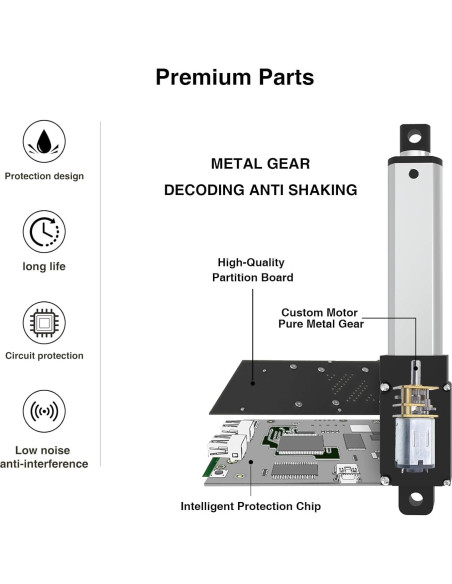 Premium Parts

Protection design

long life

Circuit protection

Low noise anti-interference

METAL GEAR

DECODING ANTI SHAKING

High-Quality Partition Board

Custom Motor Pure Metal Gear

Intelligent Protection Chip