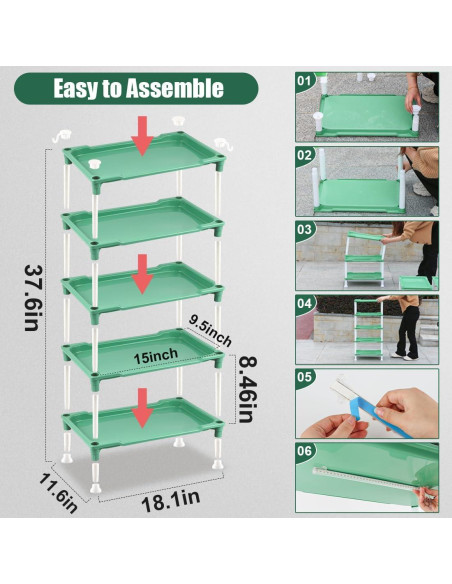 Easy to Assemble

37.6in

9.5inch

15inch

8.46in

11.6in

18.1in

01

02

03

04

05

06