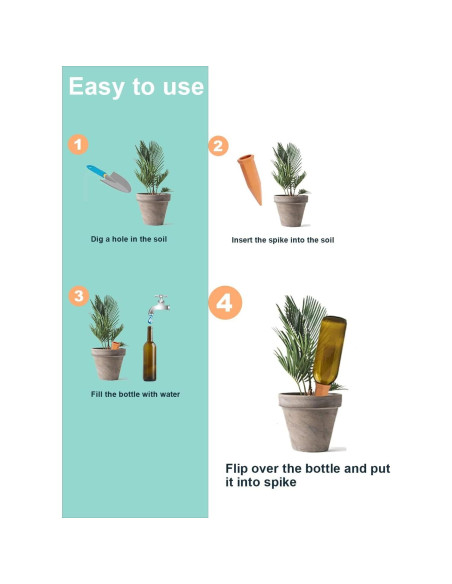 Easy to use

1

Dig a hole in the soil

2

Insert the spike into the soil

3

Fill the bottle with water

4

Flip over the bottle and put it into spike