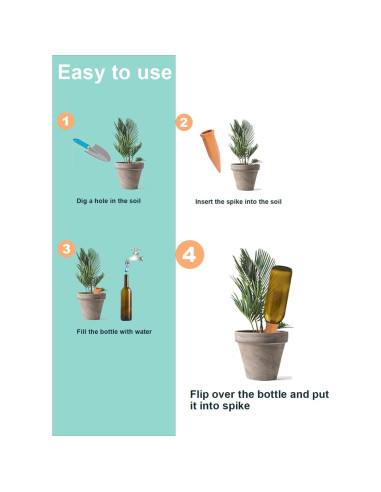 Easy to use

1

Dig a hole in the soil

2

Insert the spike into the soil

3

Fill the bottle with water

4

Flip over the bottle and put it into spike