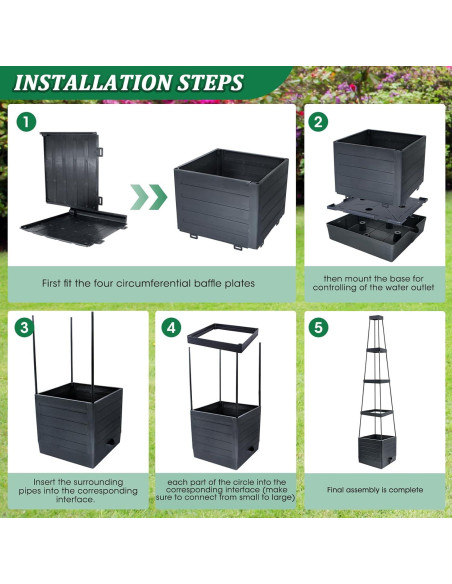 INSTALLATION STEPS

1

First fit the four circumferential baffle plates

2

then mount the base for controlling of the water outlet

3

Insert the surrounding pipes into the corresponding interface.

4

each part of the circle into the corresponding interface (make sure to connect from small to large)

5

Final assembly is complete