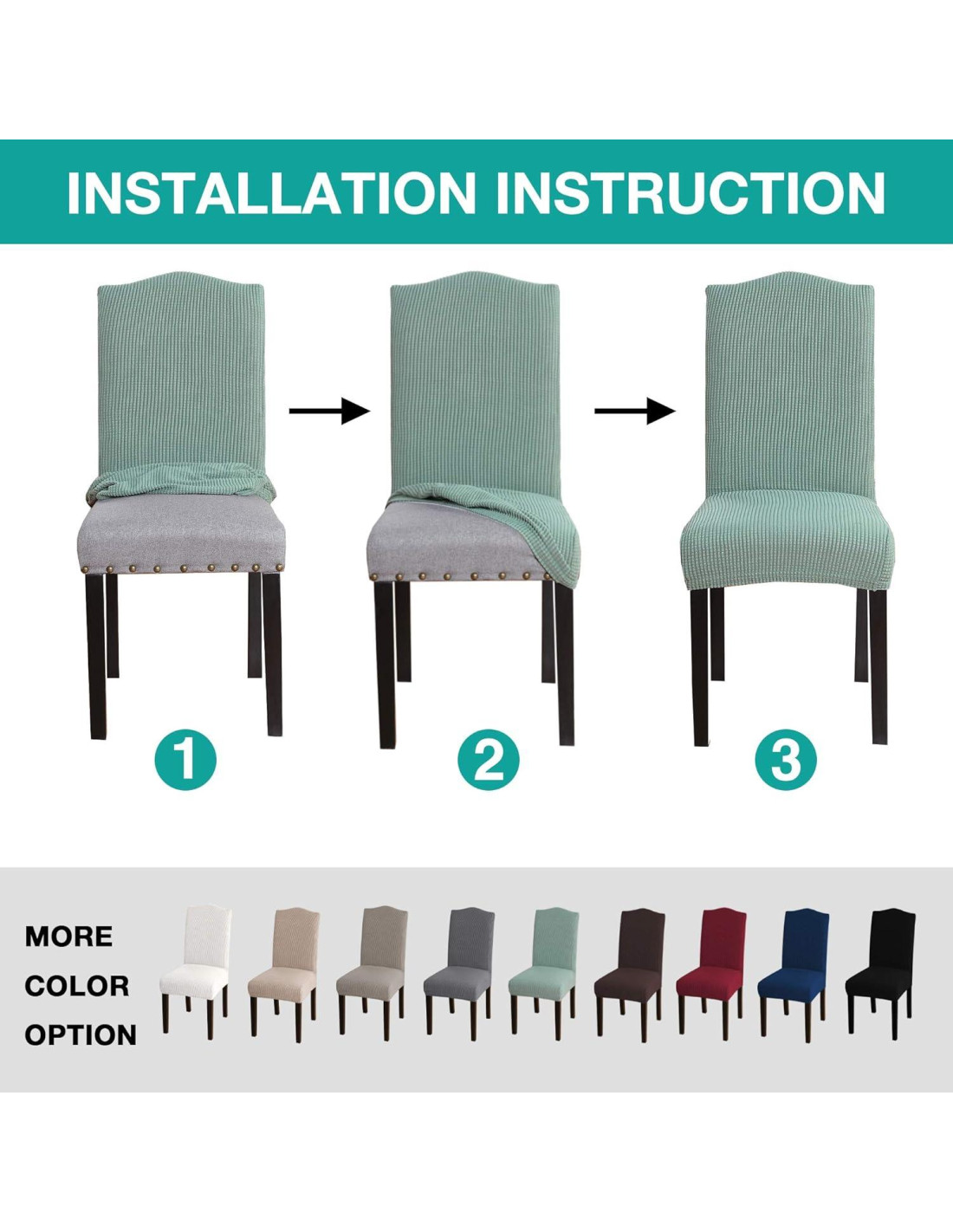 INSTALLATION INSTRUCTION

1

2

3

MORE COLOR OPTION