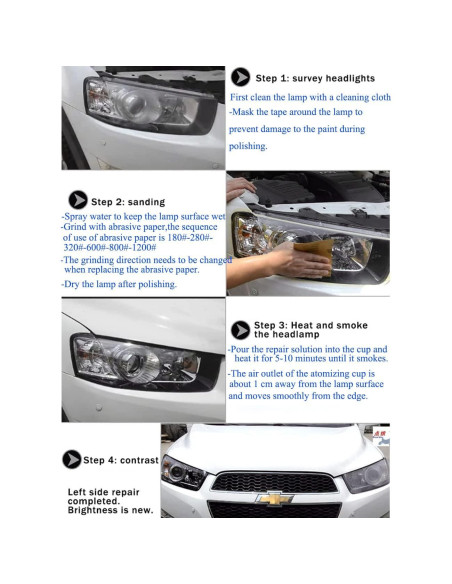 Step 1: survey headlights

First clean the lamp with a cleaning cloth
-Mask the tape around the lamp to prevent damage to the paint during polishing.

Step 2: sanding

-Spray water to keep the lamp surface wet
-Grind with abrasive paper,the sequence of use of abrasive paper is 180#-280#-320#-600#-800#-1200#
-The grinding direction needs to be changed when replacing the abrasive paper.
-Dry the lamp after polishing.

Step 3: Heat and smoke the headlamp

-Pour the repair solution into the cup and heat it for 5-10 minutes until it smokes.
-The air outlet of the atomizing cup is about 1 cm away from the lamp surface and moves smoothly from the edge.

Step 4: contrast

Left side repair completed.
Brightness is new.