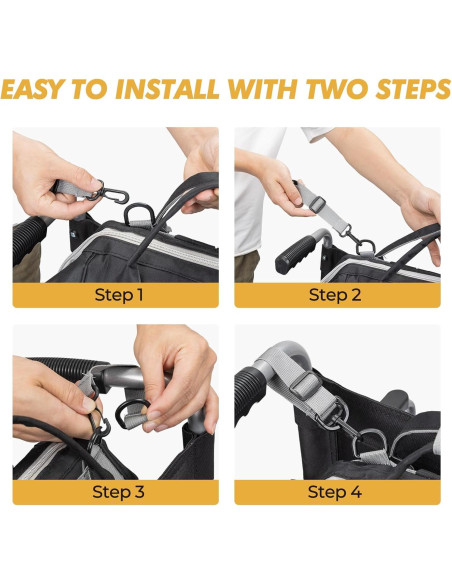 EASY TO INSTALL WITH TWO STEPS

Step 1

Step 2

Step 3

Step 4