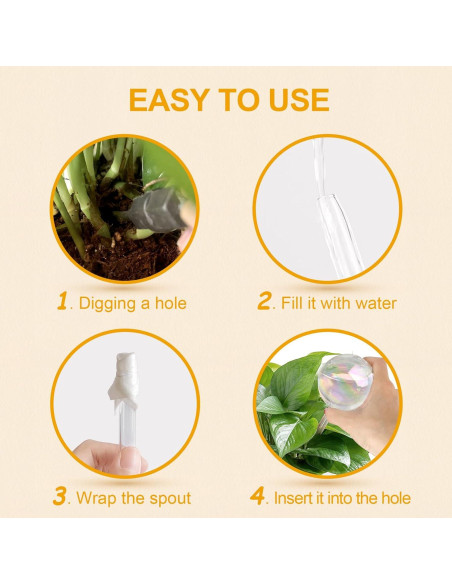 EASY TO USE

1. Digging a hole

2. Fill it with water

3. Wrap the spout

4. Insert it into the hole