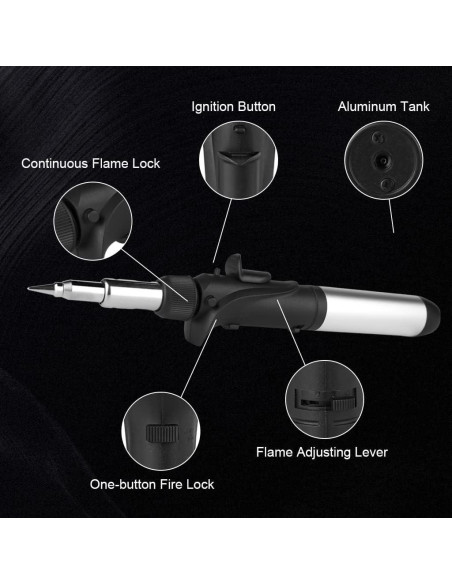 Ignition Button

Aluminum Tank

Continuous Flame Lock

Flame Adjusting Lever

One-button Fire Lock