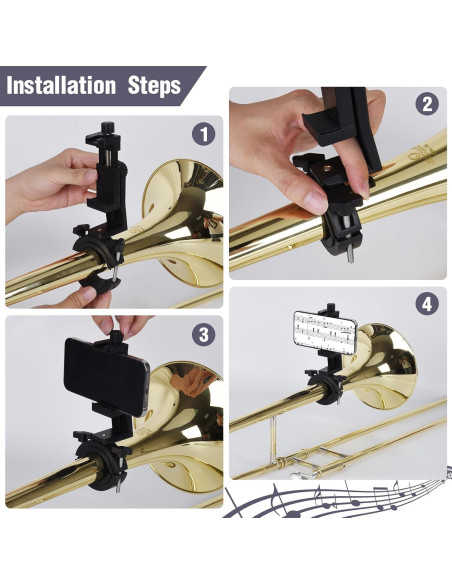 Installation Steps

1

2

3

4