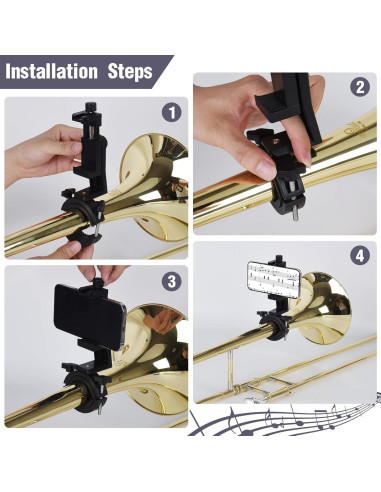 Installation Steps

1

2

3

4