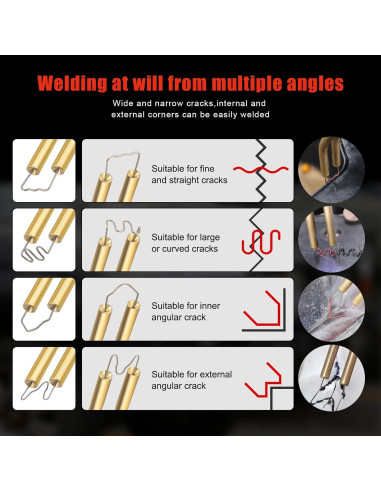 Welding at will from multiple angles

Wide and narrow cracks,internal and external corners can be easily welded

Suitable for fine and straight cracks

Suitable for large or curved cracks

Suitable for inner angular crack

Suitable for external angular crack