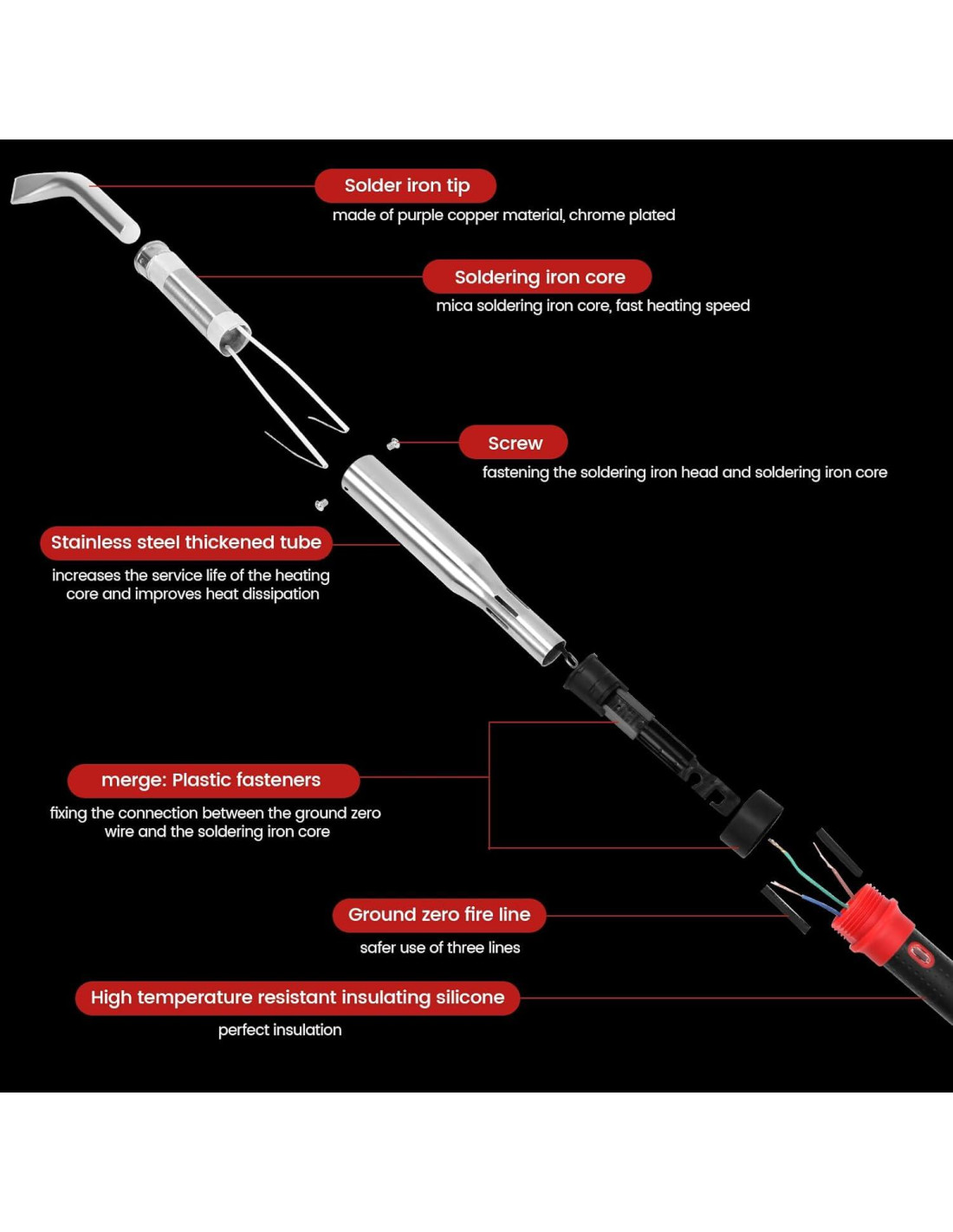 Solder iron tip
made of purple copper material, chrome plated

Soldering iron core
mica soldering iron core, fast heating speed

Screw
fastening the soldering iron head and soldering iron core

Stainless steel thickened tube
increases the service life of the heating core and improves heat dissipation

merge: Plastic fasteners
fixing the connection between the ground zero wire and the soldering iron core

Ground zero fire line
safer use of three lines

High temperature resistant insulating silicone
perfect insulation