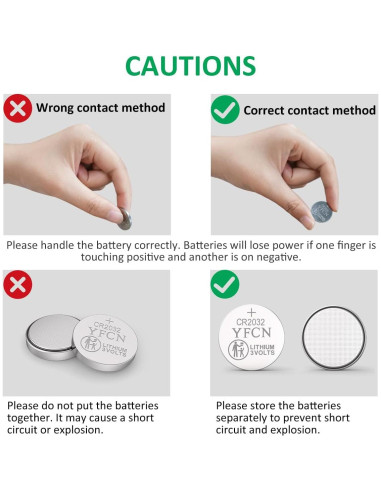 CAUTIONS

Wrong contact method

Correct contact method

Please handle the battery correctly. Batteries will lose power if one finger is touching positive and another is on negative.

+
CR2032
YFCN
LITHIUM
3VOLTS

+
CR2032
YFCN
LITHIUM
3VOLTS

Please do not put the batteries together. It may cause a short circuit or explosion.

Please store the batteries separately to prevent short circuit and explosion.