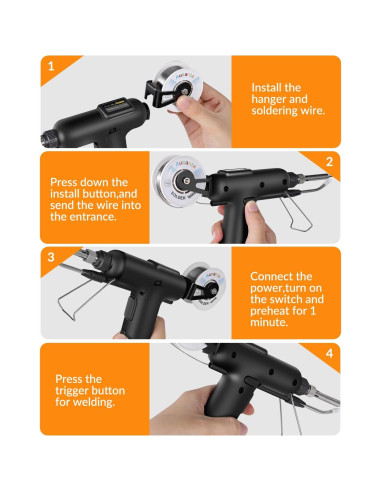 1

Install the hanger and soldering wire.

2

Press down the install button,and send the wire into the entrance.

3

Connect the power,turn on the switch and preheat for 1 minute.

4

Press the trigger button for welding.