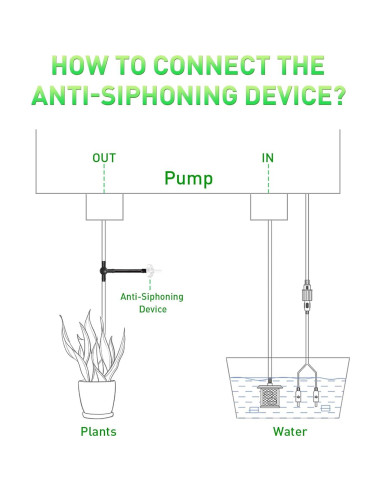 HOW TO CONNECT THE ANTI-SIPHONING DEVICE?

OUT

IN

Pump

Anti-Siphoning Device

Plants

Water