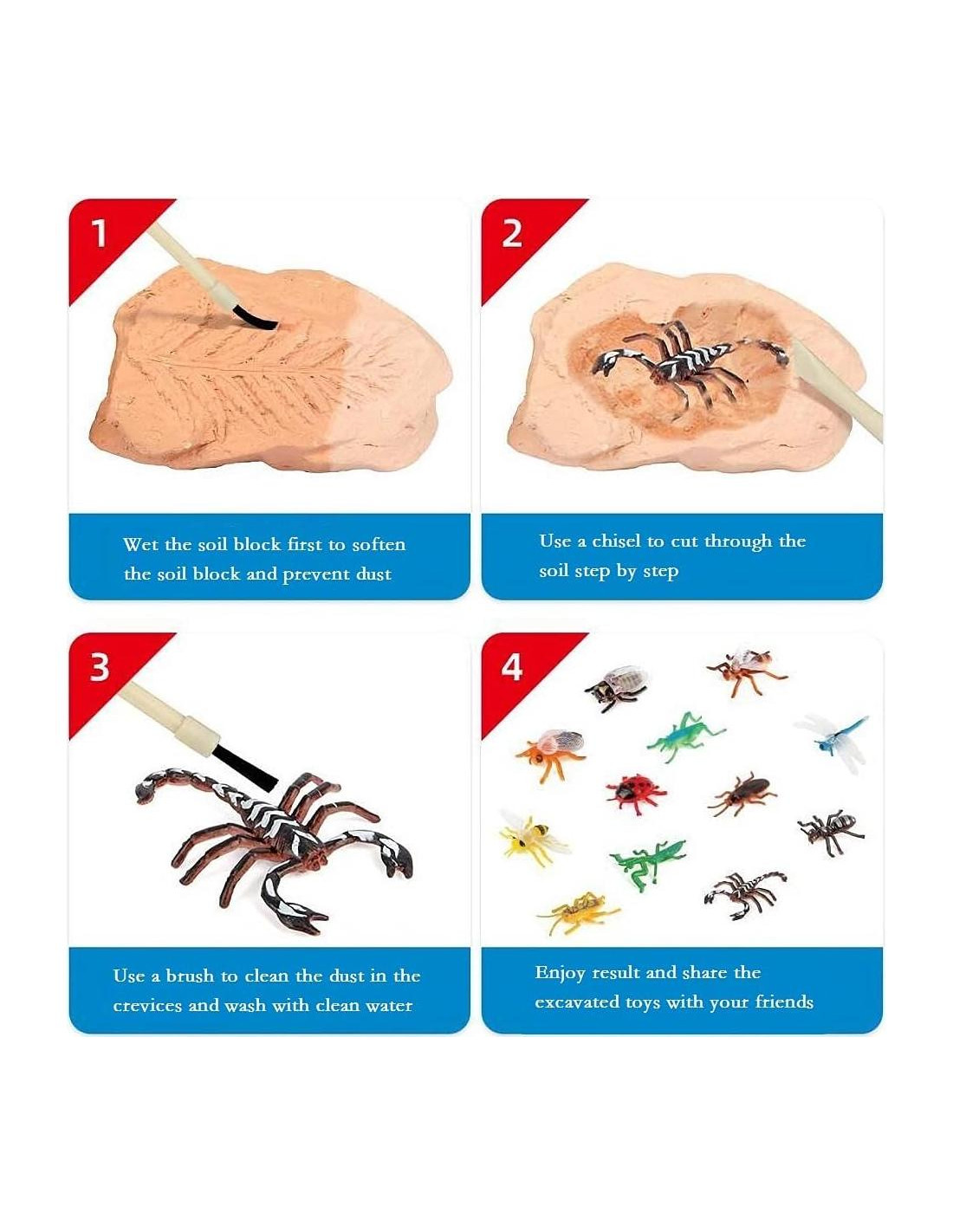 1

Wet the soil block first to soften the soil block and prevent dust

2

Use a chisel to cut through the soil step by step

3

Use a brush to clean the dust in the crevices and wash with clean water

4

Enjoy result and share the excavated toys with your friends