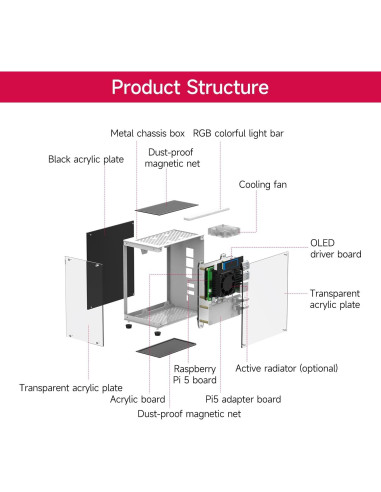 Product Structure

Metal chassis box

RGB colorful light bar

Black acrylic plate

Dust-proof magnetic net

Cooling fan

OLED driver board

Transparent acrylic plate

Active radiator (optional)

Raspberry Pi 5 board

Transparent acrylic plate

Acrylic board

Pi5 adapter board

Dust-proof magnetic net